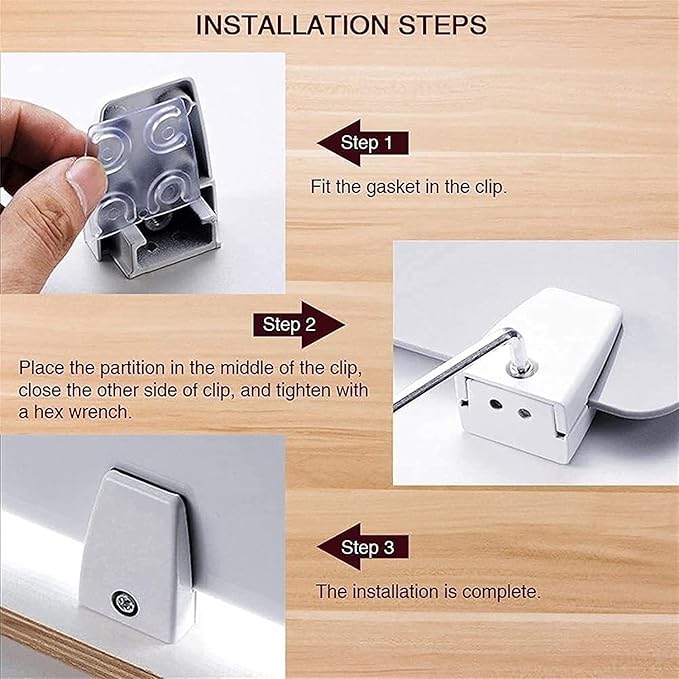 INSTALLATION STEPS

Step 1

Fit the gasket in the clip.

Step 2

Place the partition in the middle of the clip, close the other side of clip, and tighten with a hex wrench.

Step 3

The installation is complete.