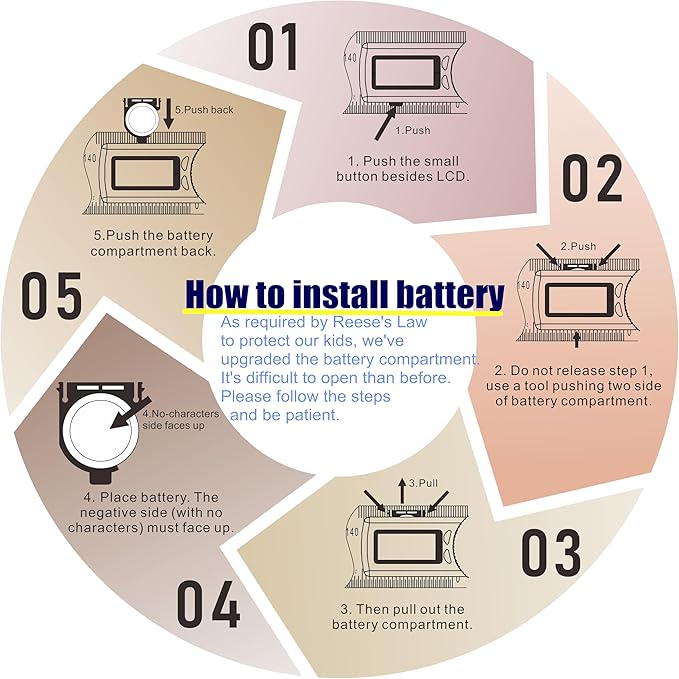 How to install battery

As required by Reese's Law to protect our kids, we've upgraded the battery compartment. It's difficult to open than before. Please follow the steps and be patient.

01

140

1.Push

1. Push the small button besides LCD.

02

2.Push

140

2. Do not release step 1, use a tool pushing two side of battery compartment.

03

3.Pull

140

3. Then pull out the battery compartment.

04

4.No-characters side faces up

4. Place battery. The negative side (with no characters) must face up.

05

5.Push back

140

5.Push the battery compartment back.