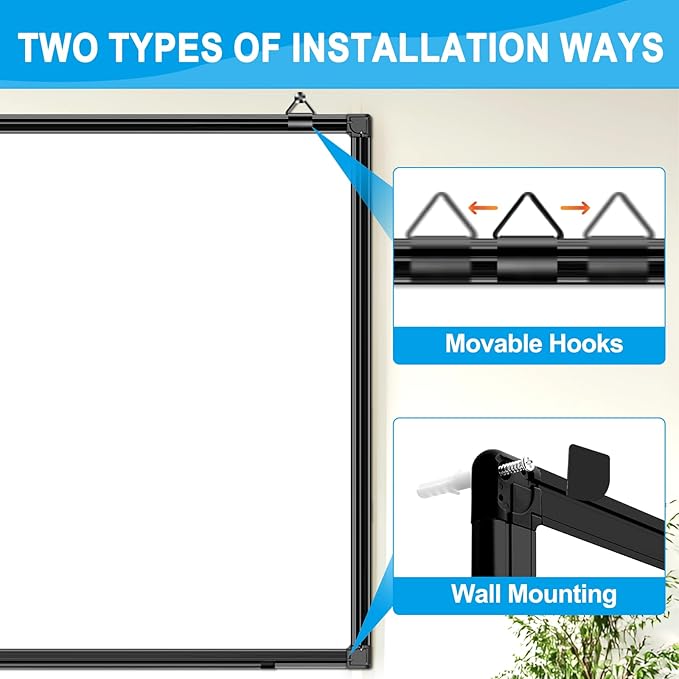 TWO TYPES OF INSTALLATION WAYS

Movable Hooks

Wall Mounting