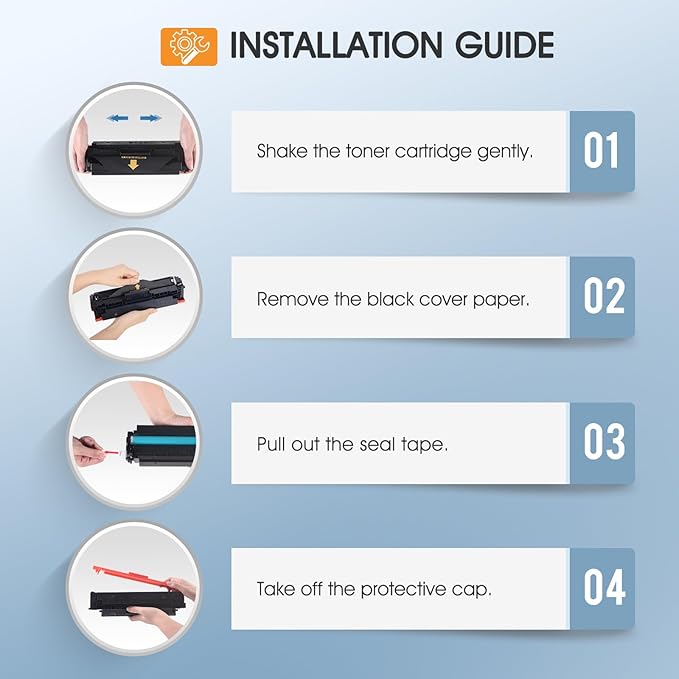 INSTALLATION GUIDE

Shake the toner cartridge gently.

01

Remove the black cover paper.

02

Pull out the seal tape.

03

Take off the protective cap.

04