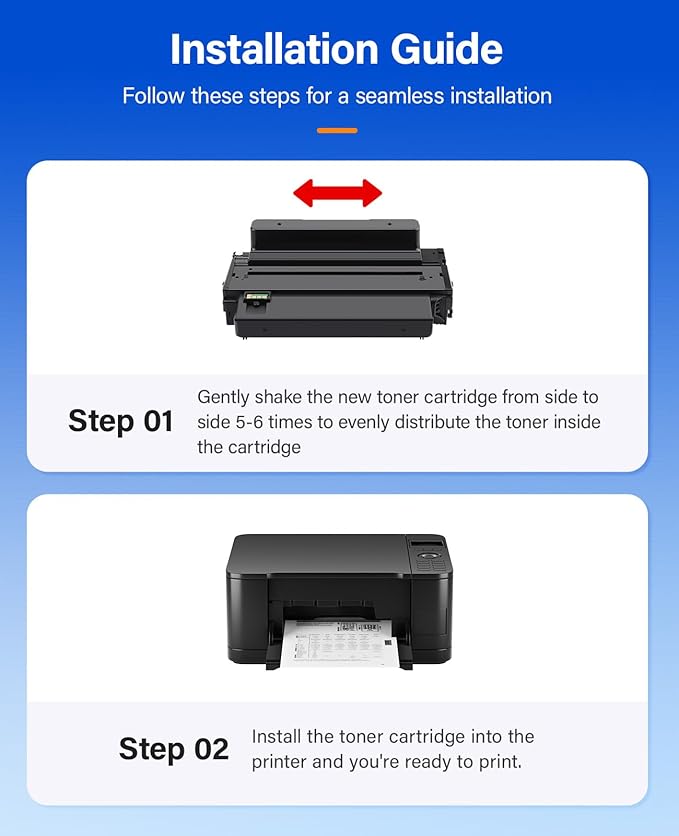 Installation Guide

Follow these steps for a seamless installation

Step 01

Gently shake the new toner cartridge from side to side 5-6 times to evenly distribute the toner inside the cartridge

Step 02

Install the toner cartridge into the printer and you're ready to print.