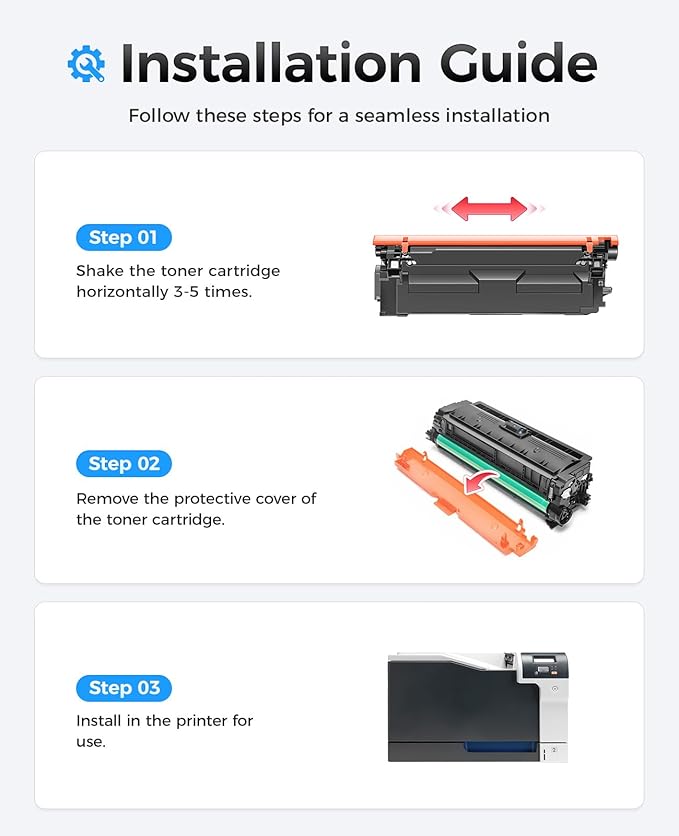 Installation Guide

Follow these steps for a seamless installation

Step 01

Shake the toner cartridge horizontally 3-5 times.

Step 02

Remove the protective cover of the toner cartridge.

Step 03

Install in the printer for use.