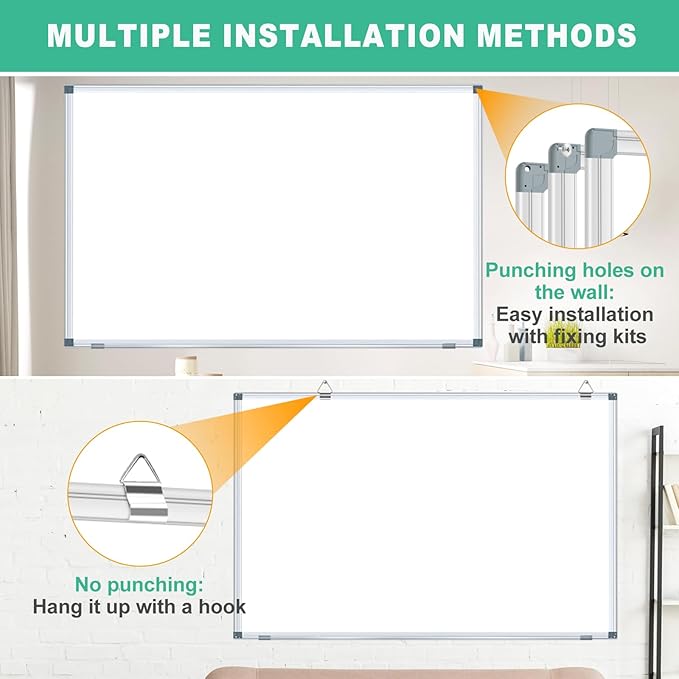 MULTIPLE INSTALLATION METHODS

Punching holes on the wall:
Easy installation with fixing kits

No punching:
Hang it up with a hook