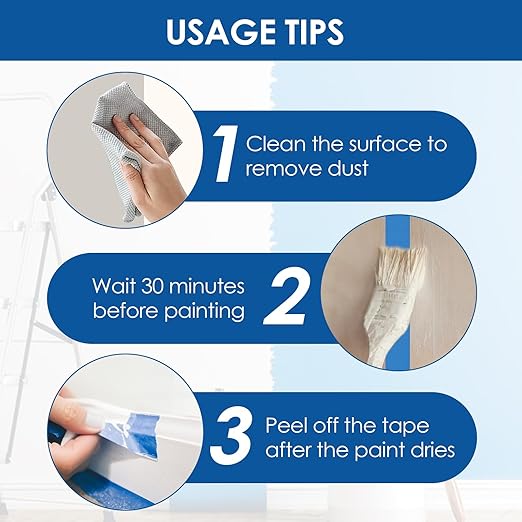 USAGE TIPS

1 Clean the surface to remove dust

Wait 30 minutes before painting 2

3 Peel off the tape after the paint dries