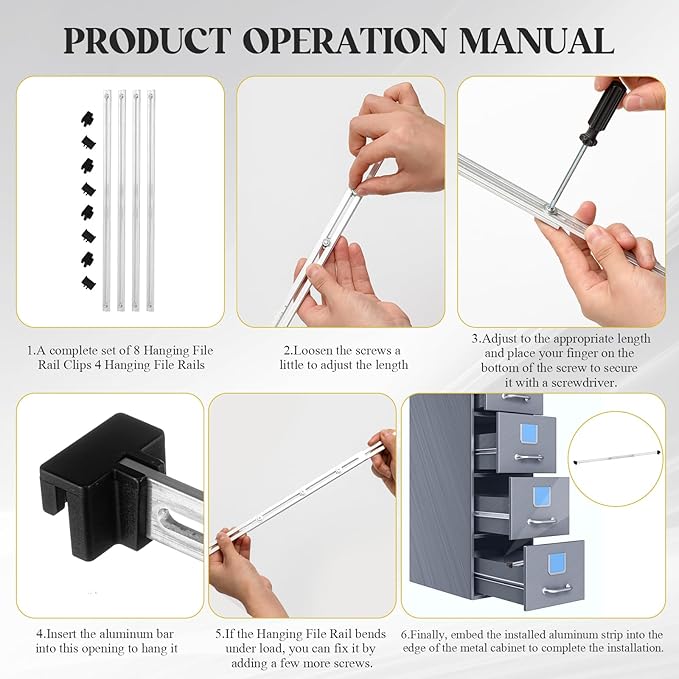 PRODUCT OPERATION MANUAL

1.A complete set of 8 Hanging File Rail Clips 4 Hanging File Rails

2.Loosen the screws a little to adjust the length

3.Adjust to the appropriate length and place your finger on the bottom of the screw to secure it with a screwdriver.

4.Insert the aluminum bar into this opening to hang it

5.If the Hanging File Rail bends under load, you can fix it by adding a few more screws.

6.Finally, embed the installed aluminum strip into the edge of the metal cabinet to complete the installation.