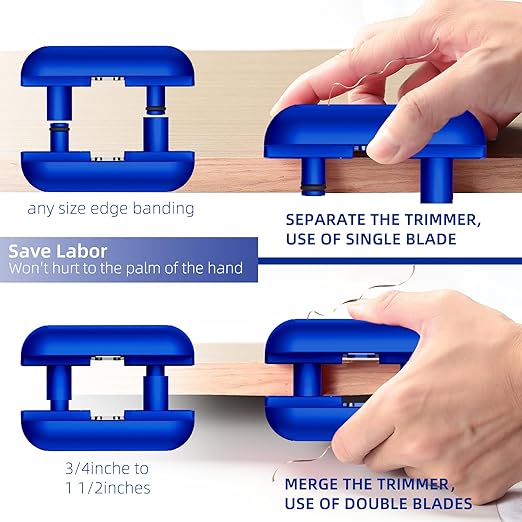 any size edge banding

SEPARATE THE TRIMMER, USE OF SINGLE BLADE

Save Labor
Won't hurt to the palm of the hand

3/4inche to
1 1/2inches

MERGE THE TRIMMER, USE OF DOUBLE BLADES