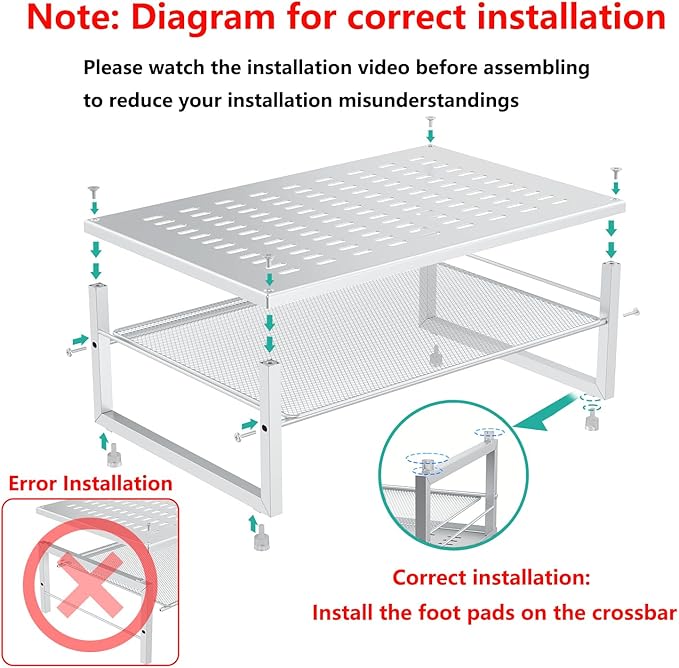 Note: Diagram for correct installation

Please watch the installation video before assembling to reduce your installation misunderstandings

Error Installation

Correct installation:
Install the foot pads on the crossbar