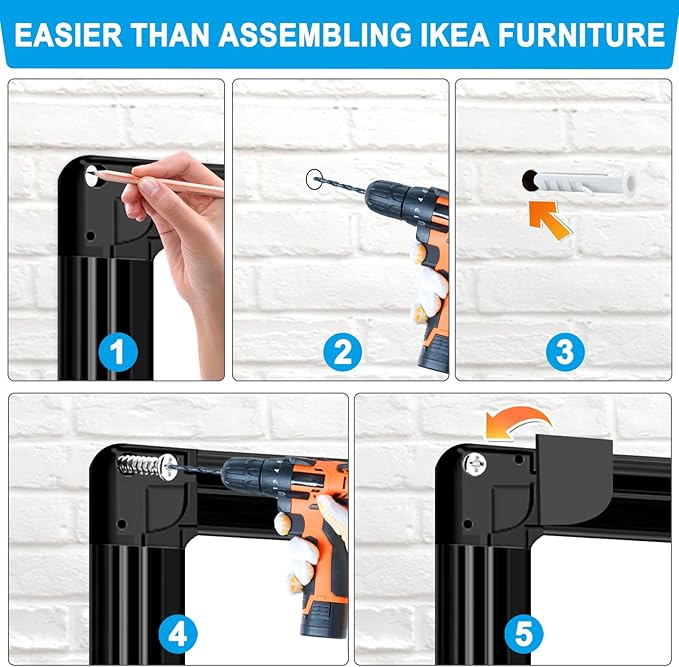 EASIER THAN ASSEMBLING IKEA FURNITURE

1

2

3

4

5