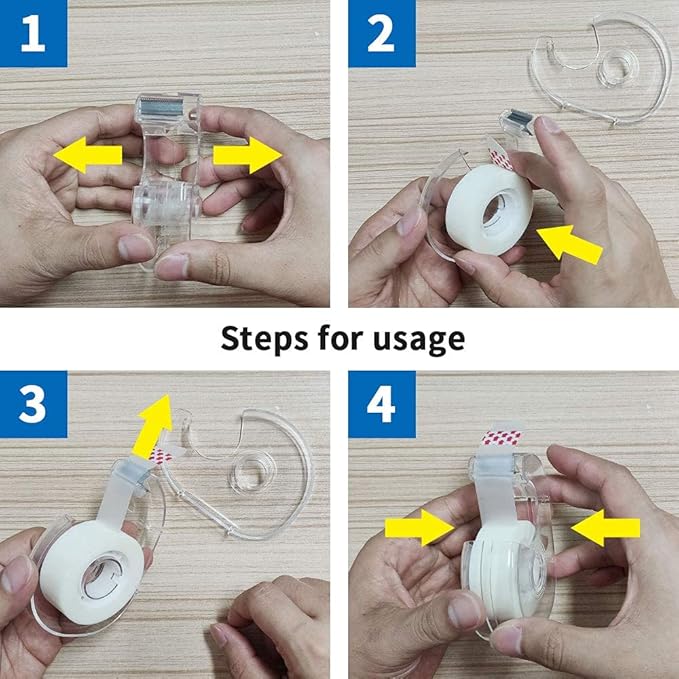 1

2

Steps for usage

3

4