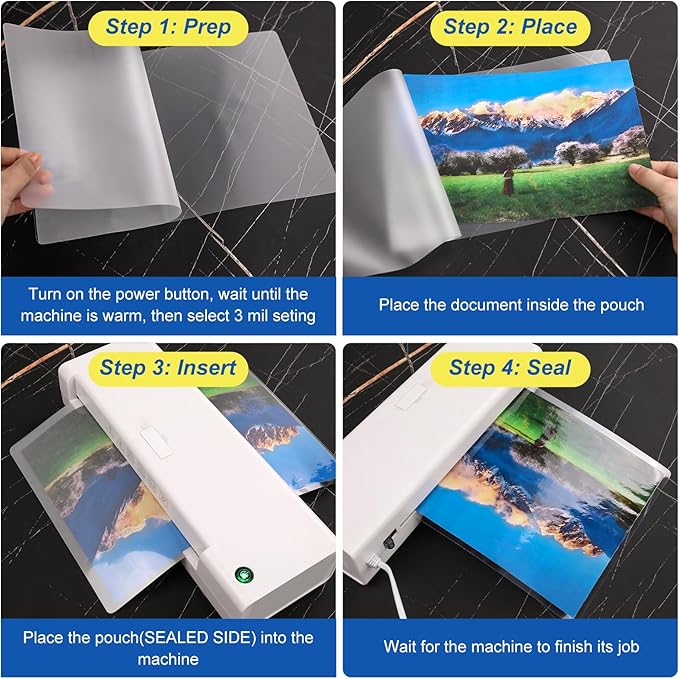 Step 1: Prep

Turn on the power button, wait until the machine is warm, then select 3 mil seting

Step 2: Place

Place the document inside the pouch

Step 3: Insert

Place the pouch(SEALED SIDE) into the machine

Step 4: Seal

Wait for the machine to finish its job