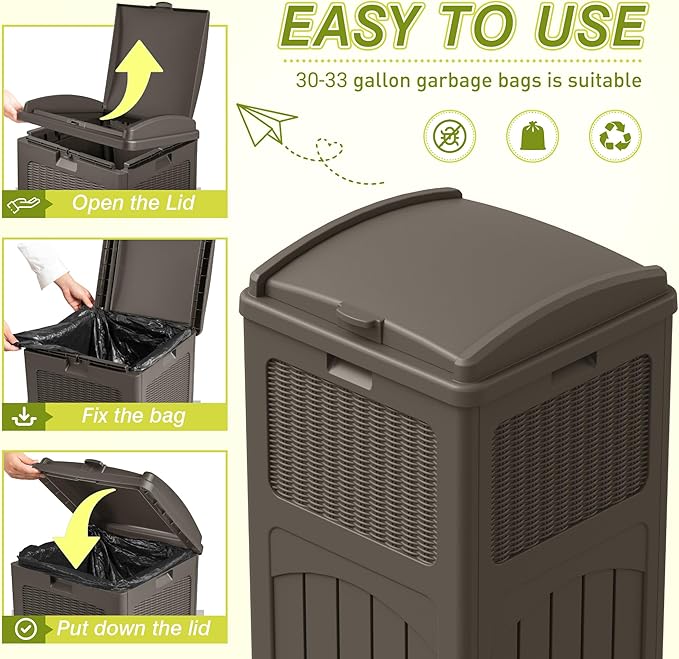 EASY TO USE

30-33 gallon garbage bags is suitable

Open the Lid

Fix the bag

Put down the lid