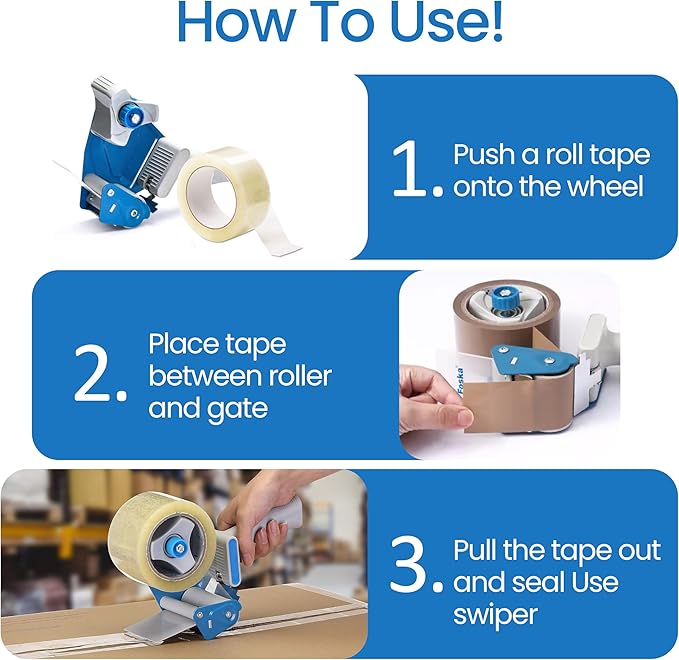 How To Use!

1. Push a roll tape onto the wheel

2. Place tape between roller and gate

Foska

3. Pull the tape out and seal Use swiper