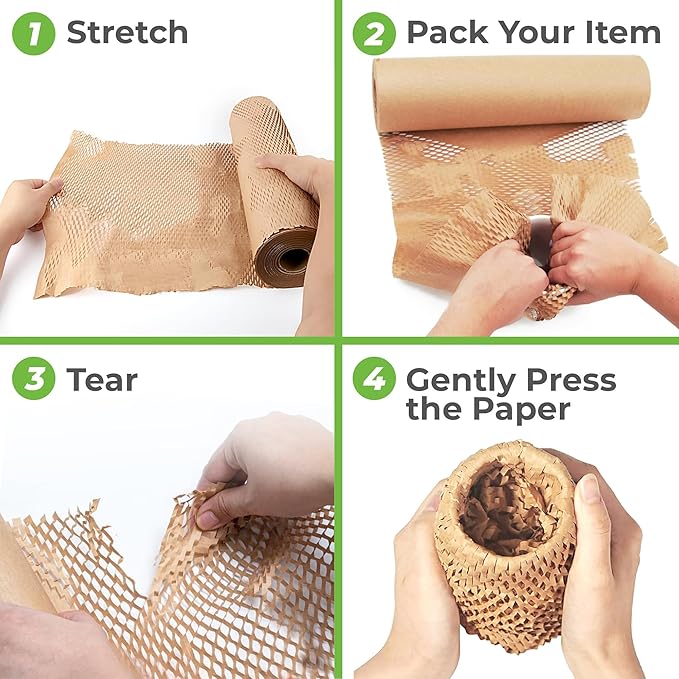 1 Stretch

2 Pack Your Item

3 Tear

4 Gently Press the Paper